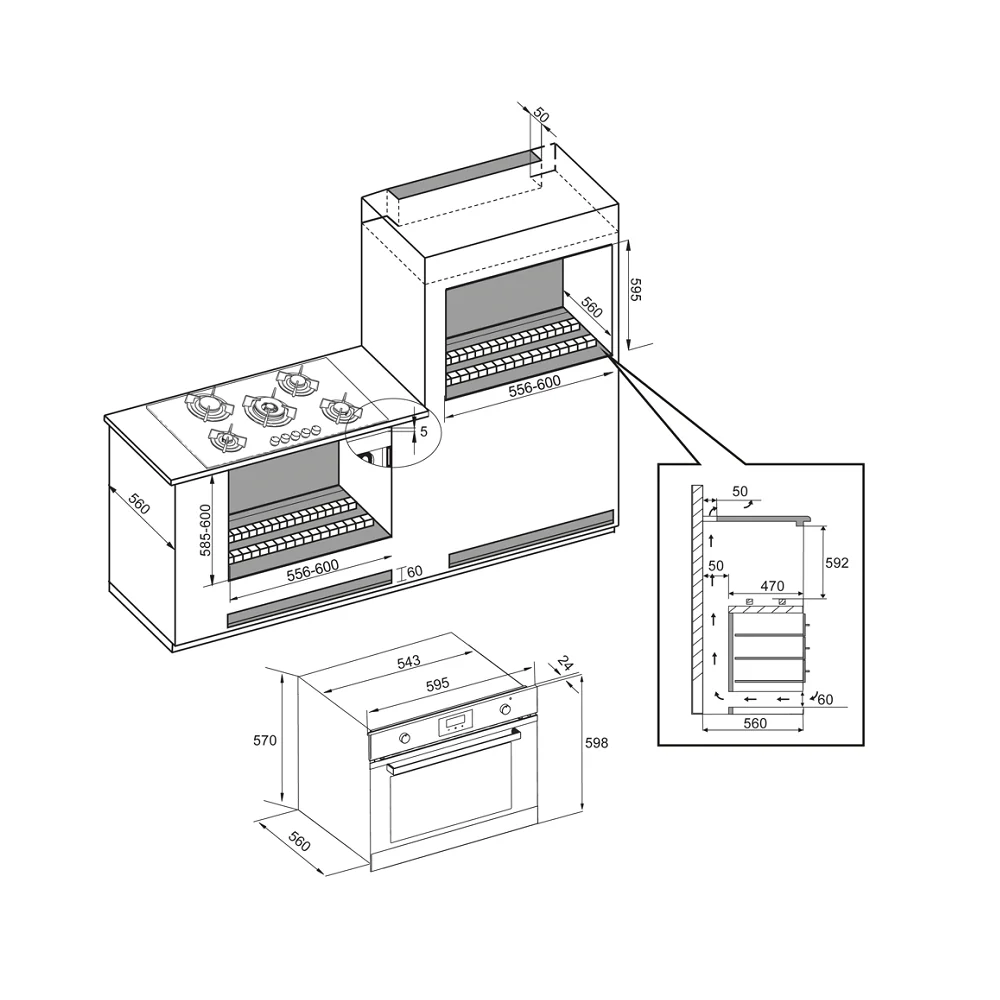 50
595
560
556-600
5
560
585-600
556-600
60
50
592
50
470
60
560
543
595
24
570
598
560