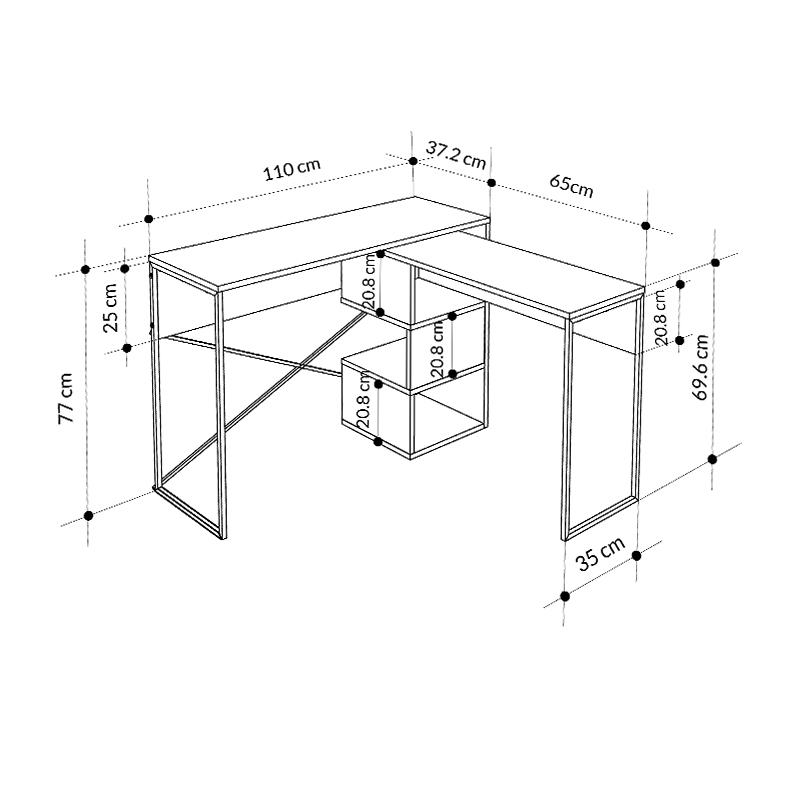 110 cm
37.2 cm
65cm
25 cm
77 cm
20.8 cm
20.8 cm
20.8 cm
20.8 cm
69.6 cm
35 cm