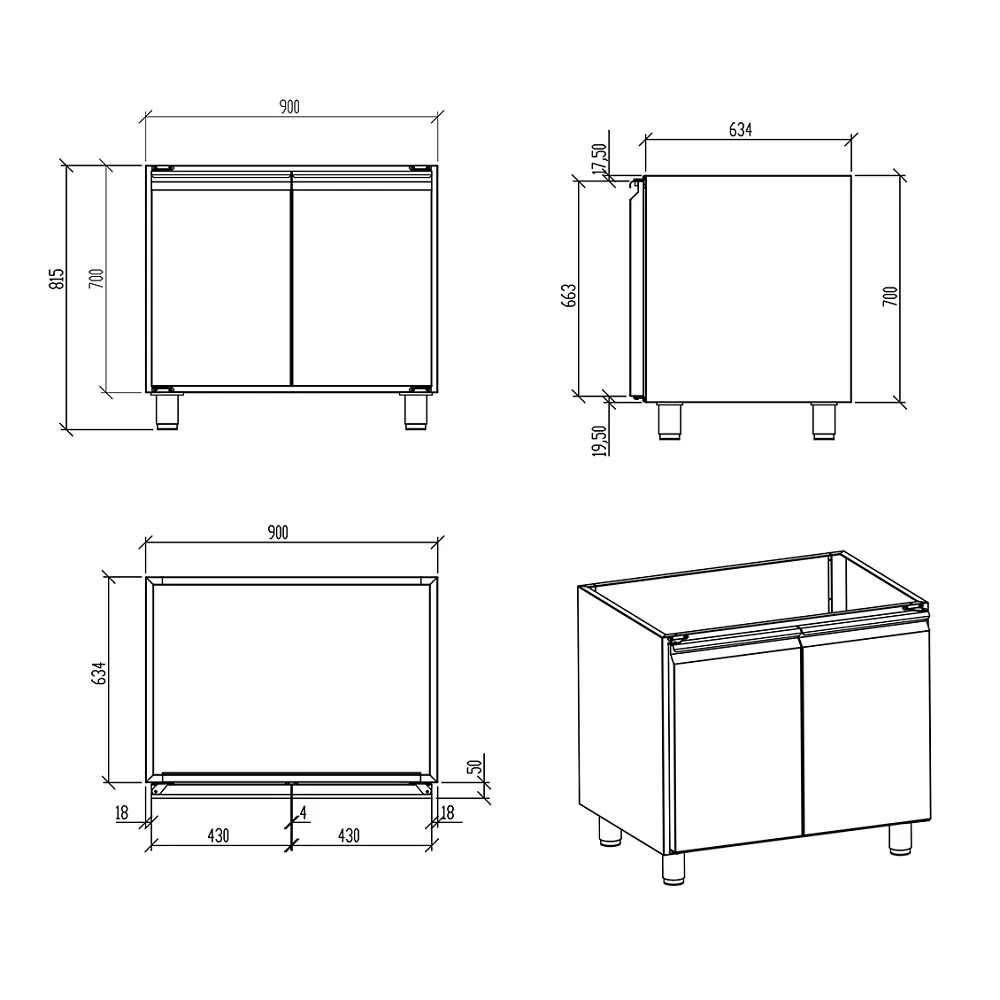 900
815
700
634
17,50
663
700
19,50
900
634
50
18
4
18
430
430