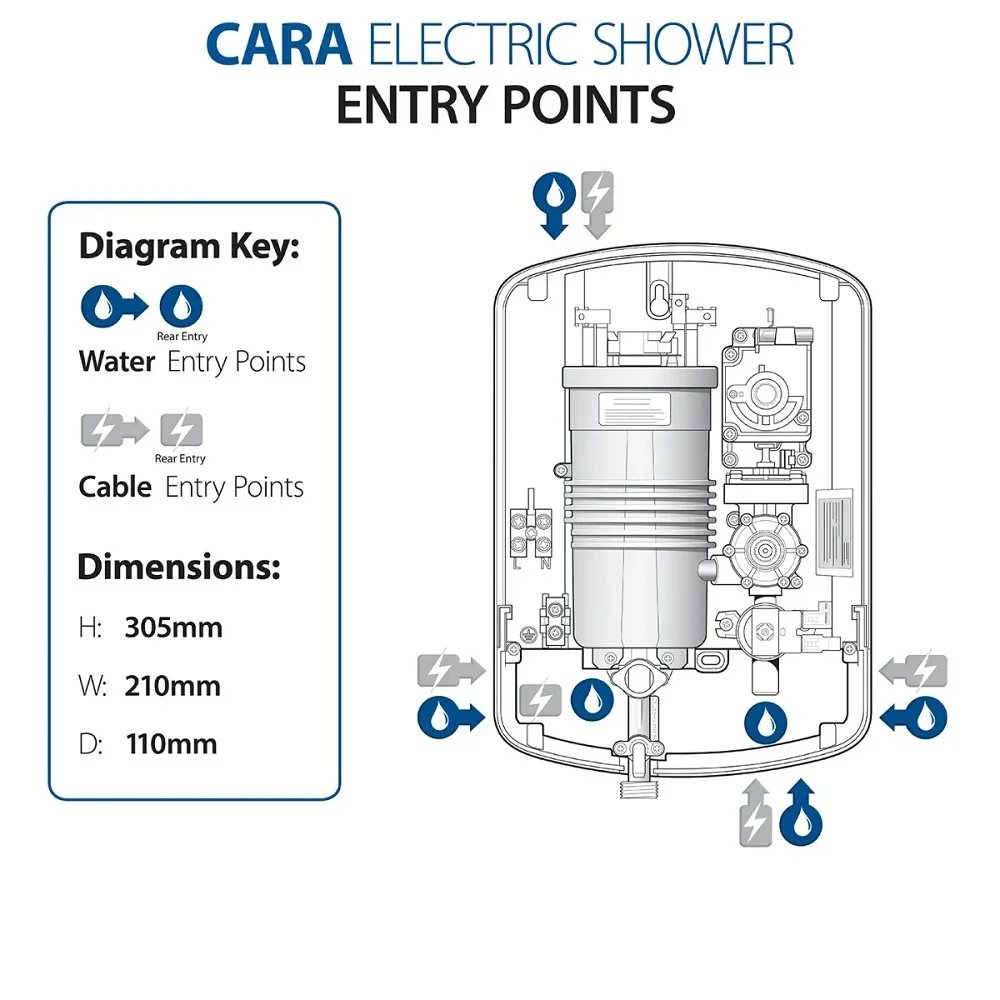 CARA ELECTRIC SHOWER
ENTRY POINTS

Diagram Key:

Rear Entry
Water Entry Points

Rear Entry
Cable Entry Points

Dimensions:

H: 305mm

W: 210mm

D: 110mm

L N