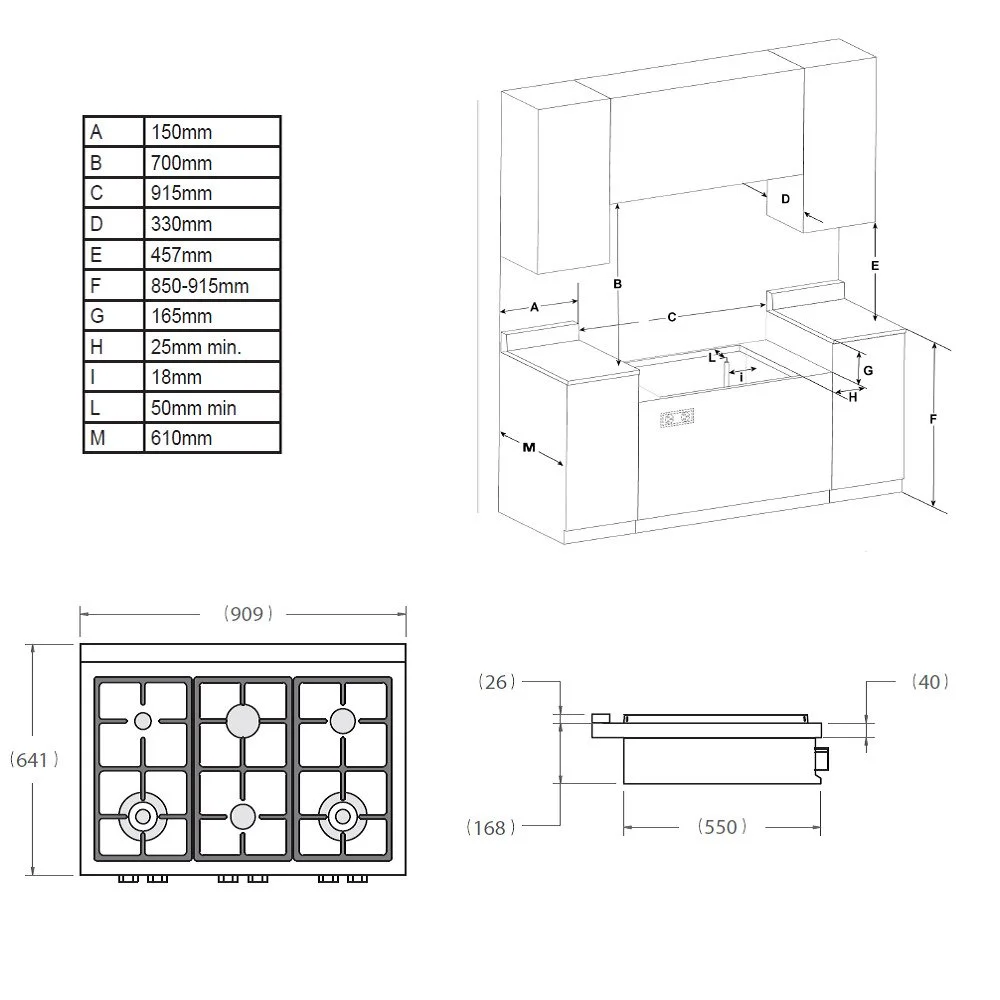 | A | 150mm |
|---|---|
| B | 700mm |
| C | 915mm |
| D | 330mm |
| E | 457mm |
| F | 850-915mm |
| G | 165mm |
| H | 25mm min. |
| I | 18mm |
| L | 50mm min |
| M | 610mm |

D
E
B
A
C
L
i
G
H
F
M

(909)
(641)
(26)
(40)
(168)
(550)