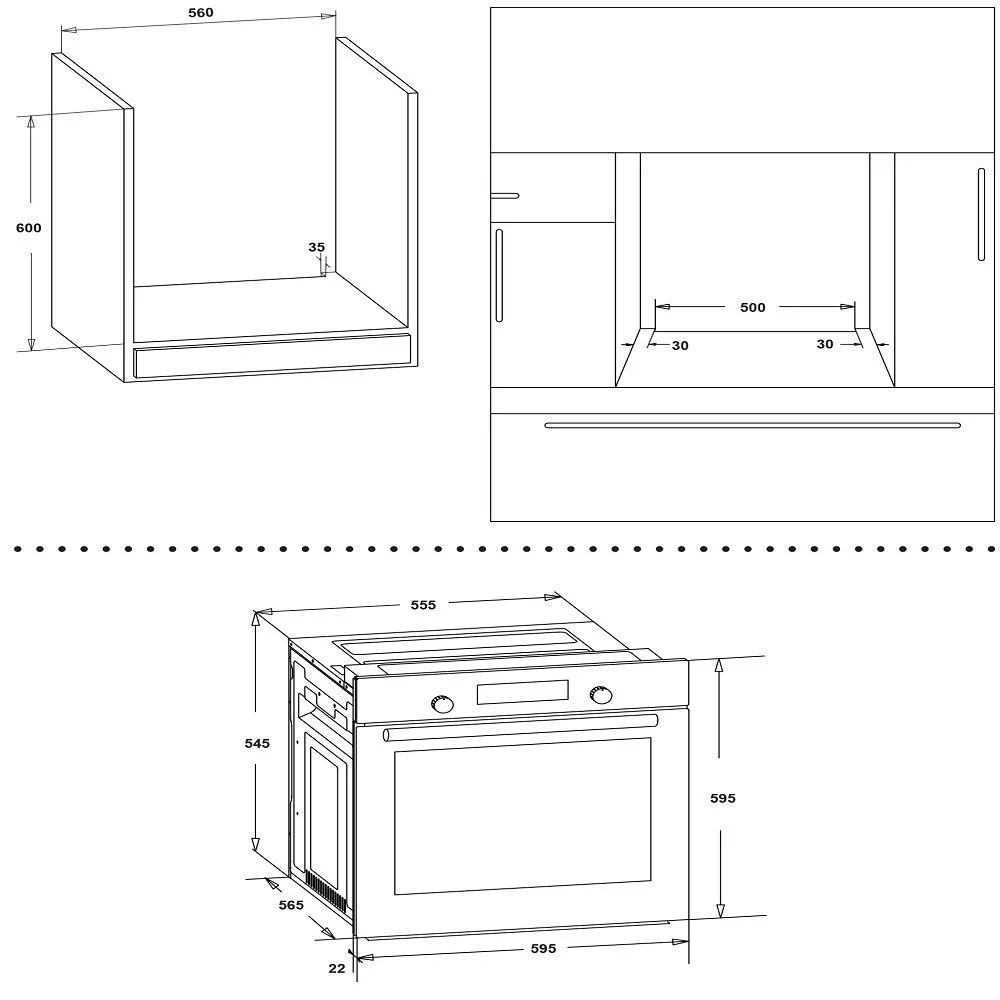 560
600
35

500
30
30

555
545
595
565
595
22