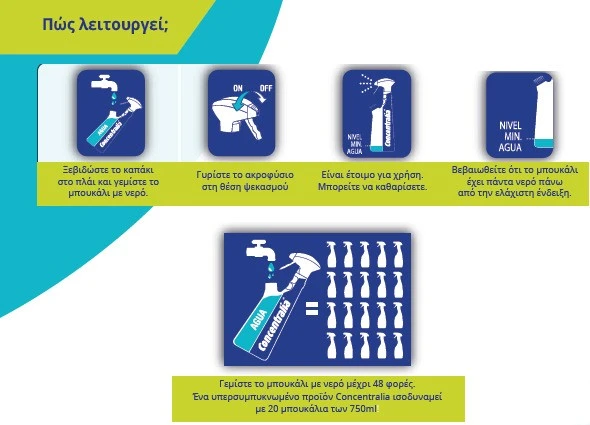 Πώς λειτουργεί;

AGUA Concentralia

Ξεβιδώστε το καπάκι στο πλάι και γεμίστε το μπουκάλι με νερό.

ON OFF

Γυρίστε το ακροφύσιο στη θέση ψεκασμού

NIVEL MIN. AGUA Concentralia

Είναι έτοιμο για χρήση. Μπορείτε να καθαρίσετε.

NIVEL MIN. AGUA

Βεβαιωθείτε ότι το μπουκάλι έχει πάντα νερό πάνω από την ελάχιστη ένδειξη.

AGUA Concentralia =

Γεμίστε το μπουκάλι με νερό μέχρι 48 φορές. Ένα υπερσυμπυκνωμένο προϊόν Concentralia ισοδυναμεί με 20 μπουκάλια των 750ml